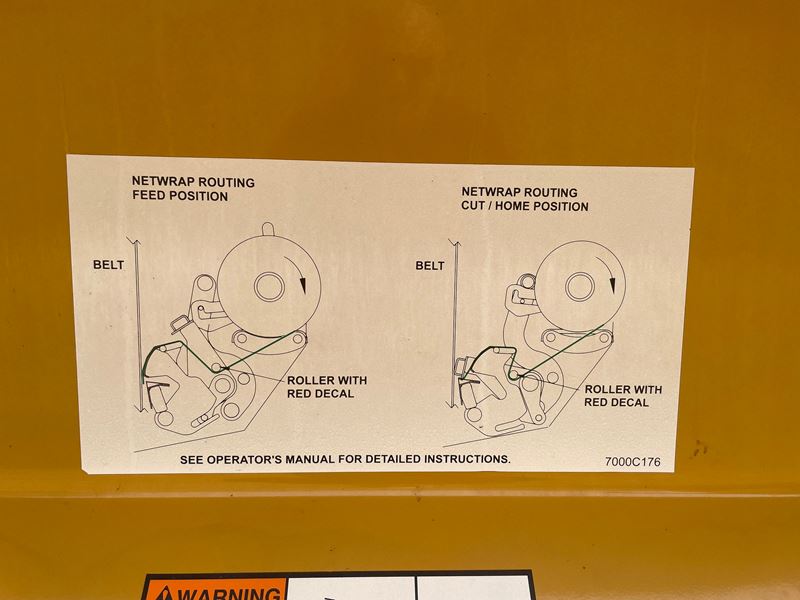 NETWRAP ROUTING
FEED POSITION

BELT

ROLLER WITH
RED DECAL

NETWRAP ROUTING
CUT / HOME POSITION

BELT

ROLLER WITH
RED DECAL

SEE OPERATOR'S MANUAL FOR DETAILED INSTRUCTIONS.

7000C176

WARNING